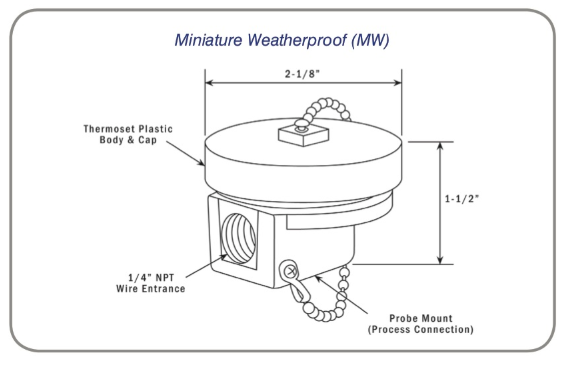 Miniature Weatherproof (MW)

2-1/8"

Thermoset Plastic Body & Cap

1-1/2"

1/4" NPT Wire Entrance

Probe Mount (Process Connection)