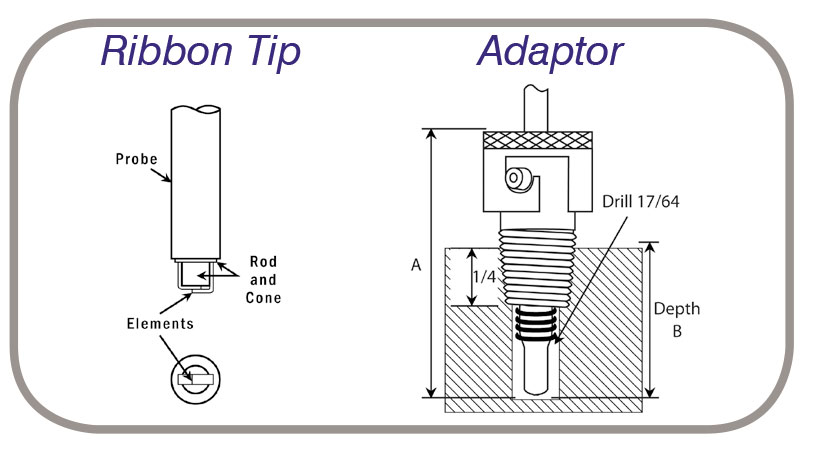 Ribbon Tip

Probe

Rod and Cone

Elements

Adaptor

Drill 17/64

A

1/4

Depth B